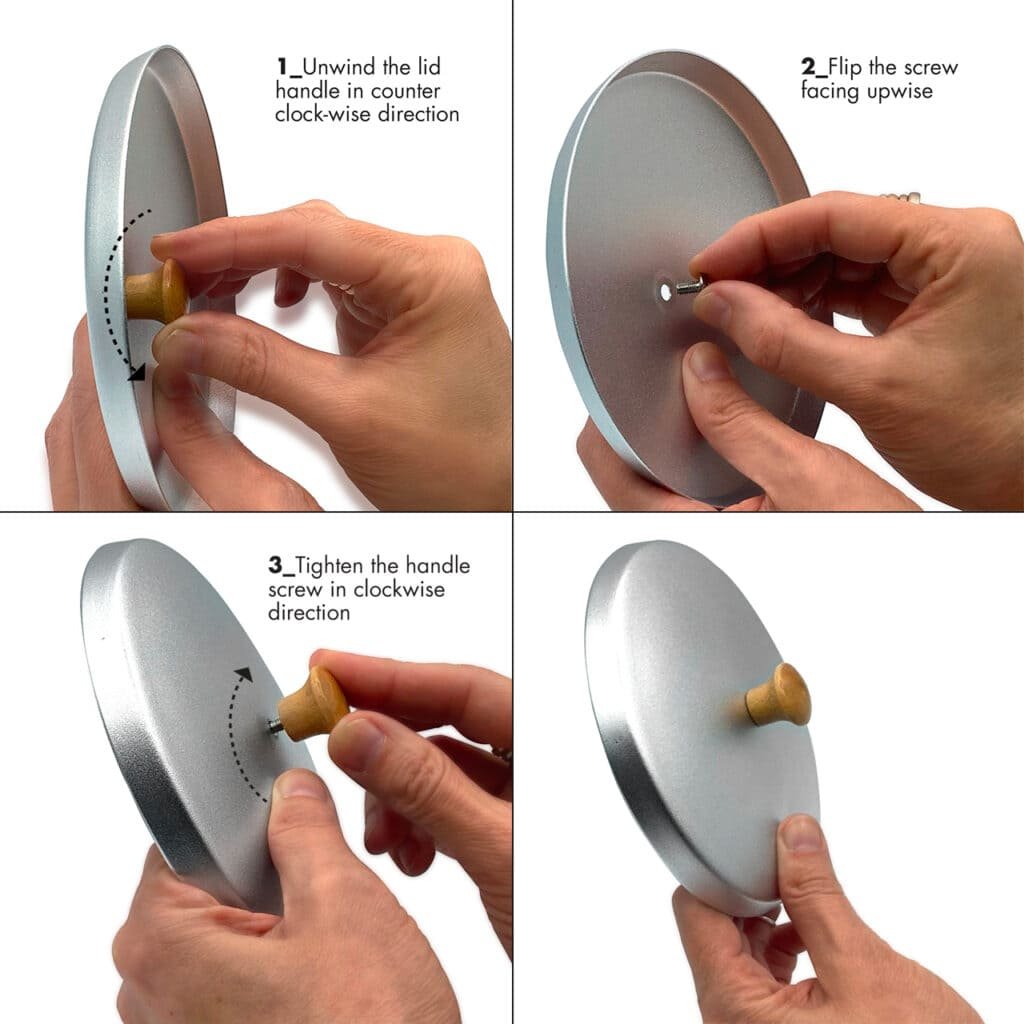 1_Unwind the lid handle in counter clock-wise direction

2_Flip the screw facing upwise

3_Tighten the handle screw in clockwise direction